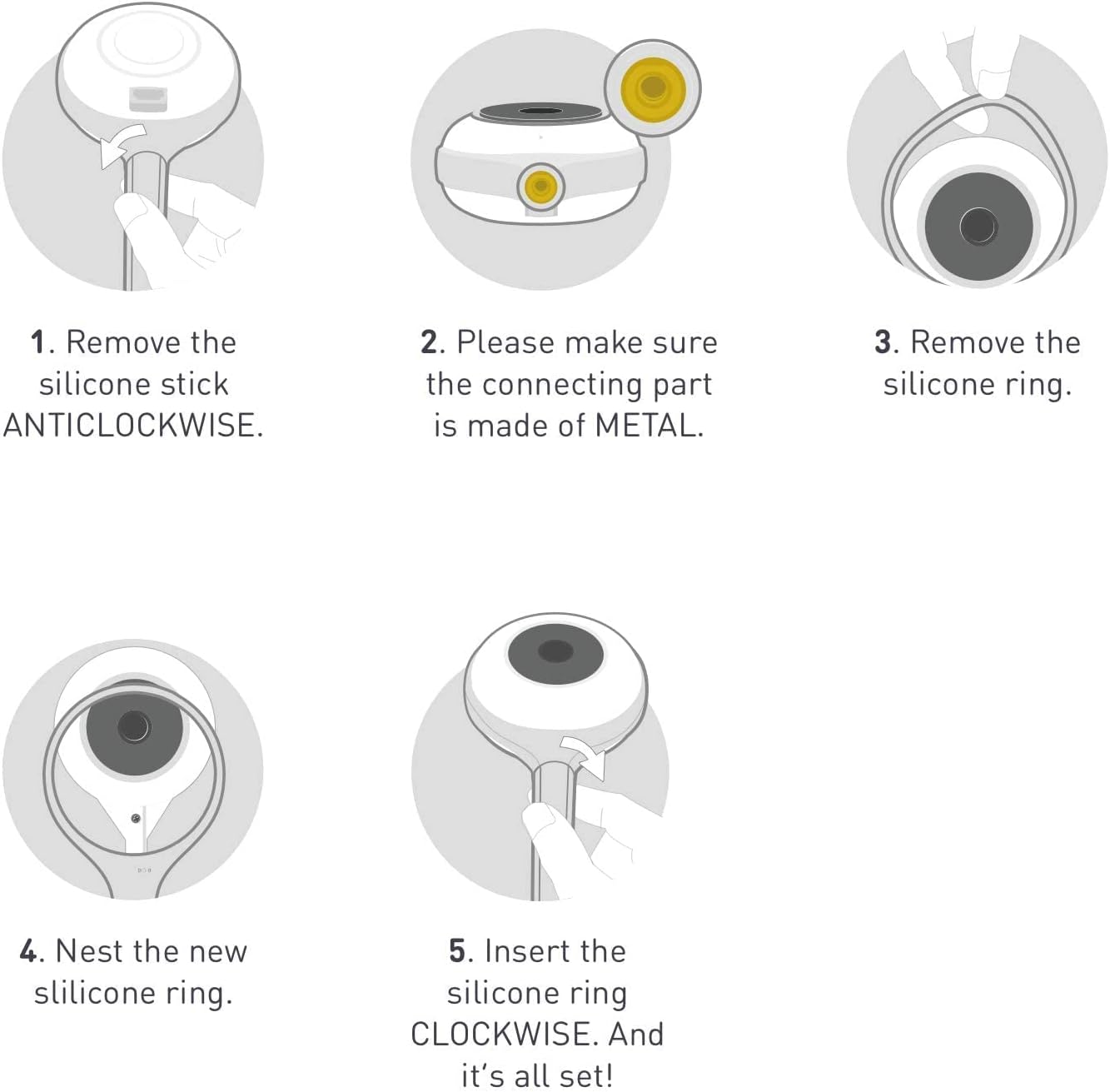 1. Remove the silicone stick ANTICLOCKWISE.

2. Please make sure the connecting part is made of METAL.

3. Remove the silicone ring.

4. Nest the new slilicone ring.

5. Insert the silicone ring CLOCKWISE. And it's all set!