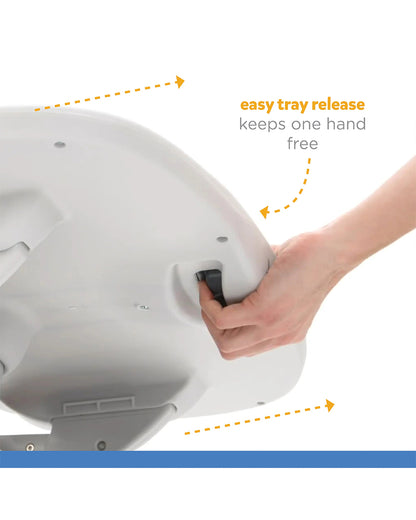 easy tray release
keeps one hand free