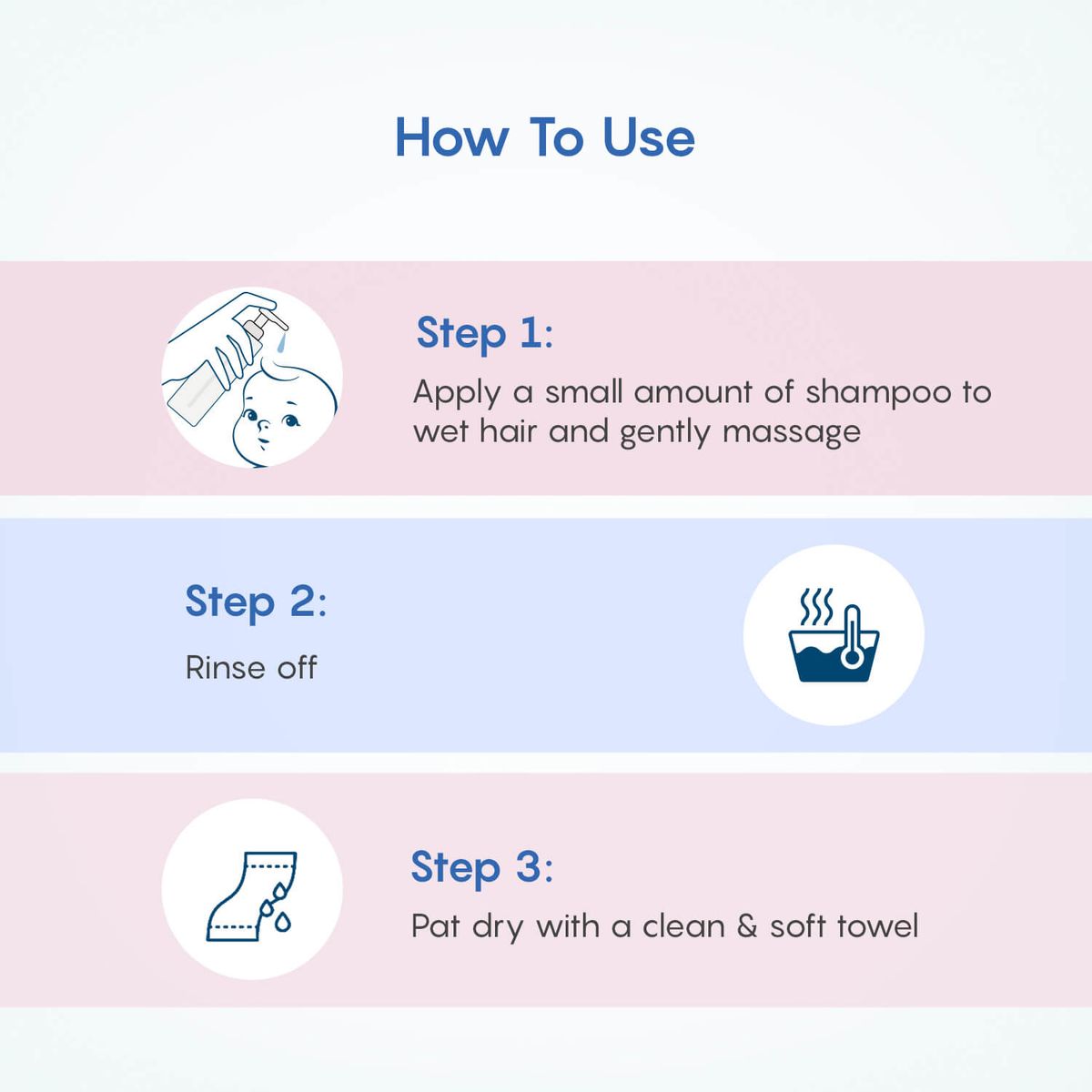 How To Use

Step 1:
Apply a small amount of shampoo to wet hair and gently massage

Step 2:
Rinse off

Step 3:
Pat dry with a clean & soft towel