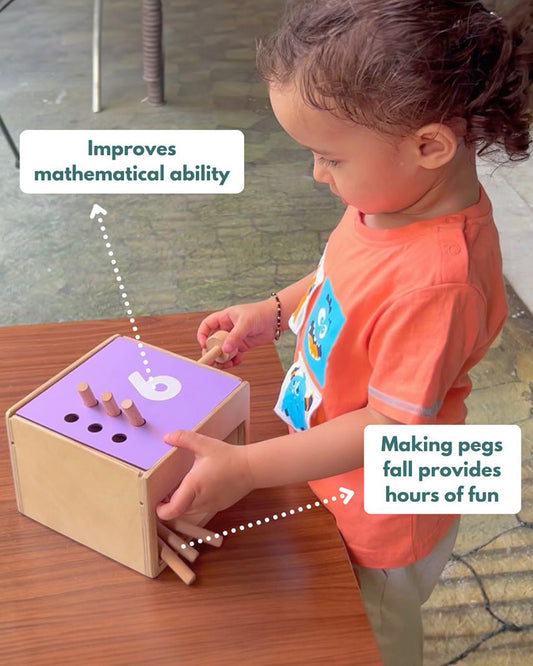 Improves mathematical ability

6

Making pegs fall provides hours of fun