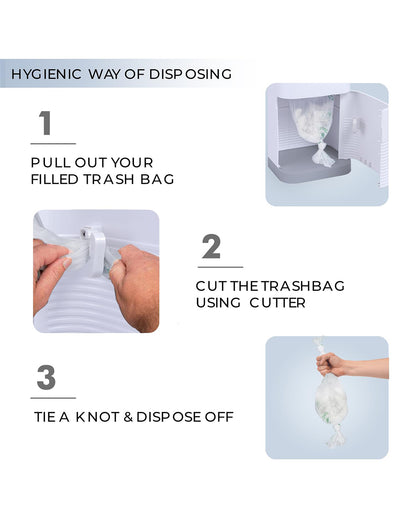 HYGIENIC WAY OF DISPOSING

1

PULL OUT YOUR FILLED TRASH BAG

2

CUT THE TRASHBAG USING CUTTER

3

TIE A KNOT & DISPOSE OFF