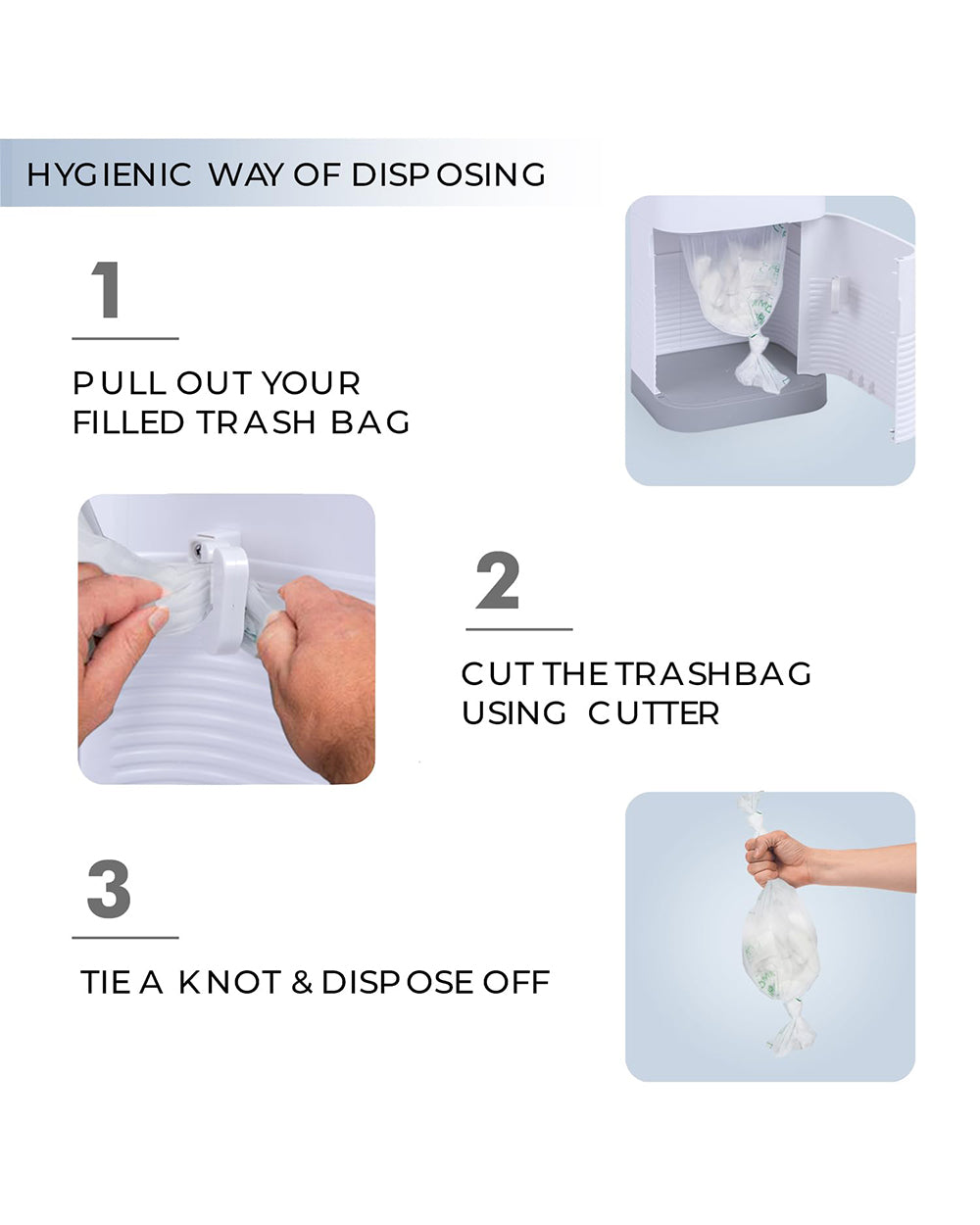 HYGIENIC WAY OF DISPOSING

1

PULL OUT YOUR FILLED TRASH BAG

2

CUT THE TRASHBAG USING CUTTER

3

TIE A KNOT & DISPOSE OFF