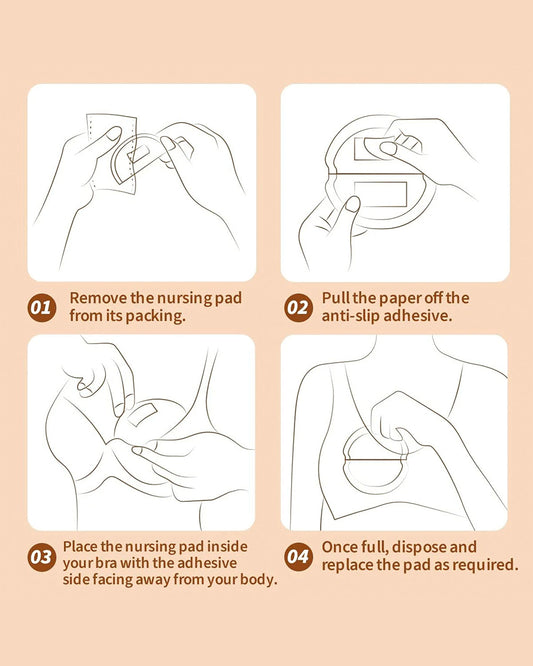 01 Remove the nursing pad from its packing.

02 Pull the paper off the anti-slip adhesive.

03 Place the nursing pad inside your bra with the adhesive side facing away from your body.

04 Once full, dispose and replace the pad as required.