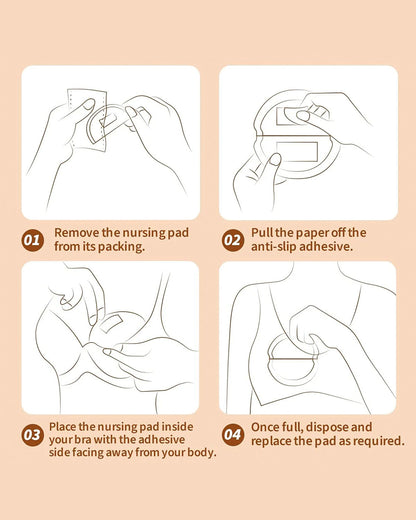 01 Remove the nursing pad from its packing.

02 Pull the paper off the anti-slip adhesive.

03 Place the nursing pad inside your bra with the adhesive side facing away from your body.

04 Once full, dispose and replace the pad as required.