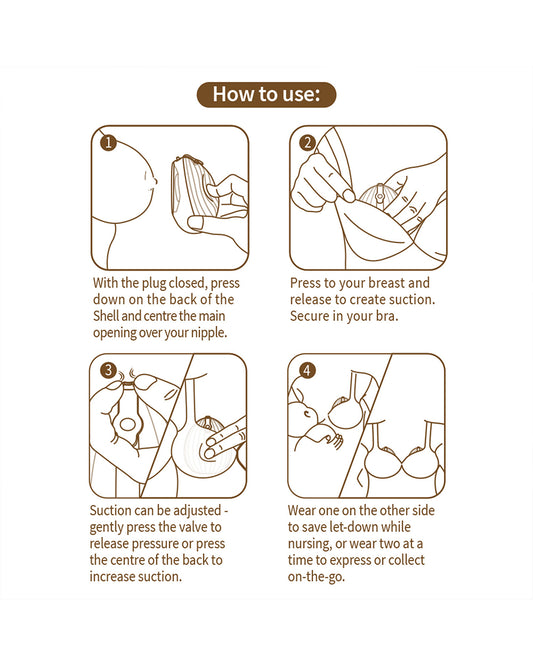 How to use:

1

With the plug closed, press down on the back of the Shell and centre the main opening over your nipple.

2

Press to your breast and release to create suction. Secure in your bra.

3

Suction can be adjusted - gently press the valve to release pressure or press the centre of the back to increase suction.

4

Wear one on the other side to save let-down while nursing, or wear two at a time to express or collect on-the-go.