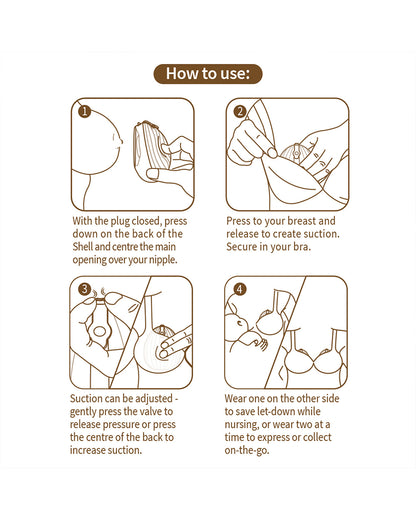 How to use:

1

With the plug closed, press down on the back of the Shell and centre the main opening over your nipple.

2

Press to your breast and release to create suction. Secure in your bra.

3

Suction can be adjusted - gently press the valve to release pressure or press the centre of the back to increase suction.

4

Wear one on the other side to save let-down while nursing, or wear two at a time to express or collect on-the-go.