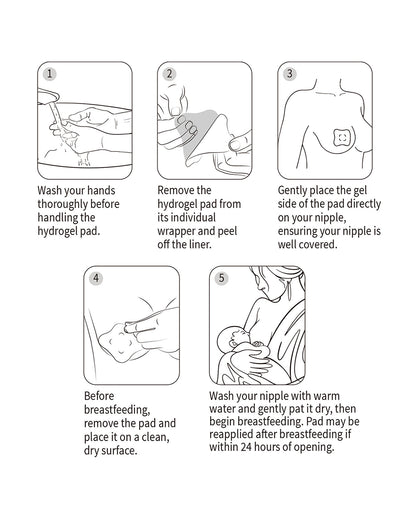 1

Wash your hands thoroughly before handling the hydrogel pad.

2

Remove the hydrogel pad from its individual wrapper and peel off the liner.

3

Gently place the gel side of the pad directly on your nipple, ensuring your nipple is well covered.

4

Before breastfeeding, remove the pad and place it on a clean, dry surface.

5

Wash your nipple with warm water and gently pat it dry, then begin breastfeeding. Pad may be reapplied after breastfeeding if within 24 hours of opening.