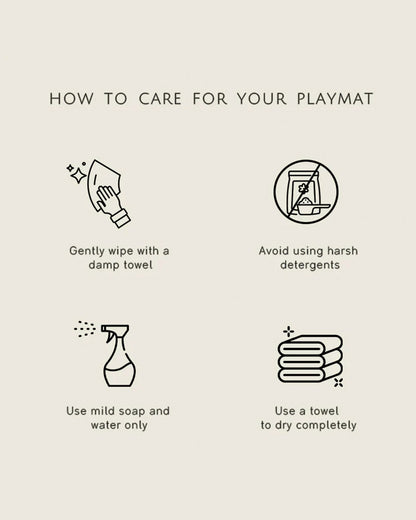 HOW TO CARE FOR YOUR PLAYMAT

Gently wipe with a damp towel

Avoid using harsh detergents

Use mild soap and water only

Use a towel to dry completely