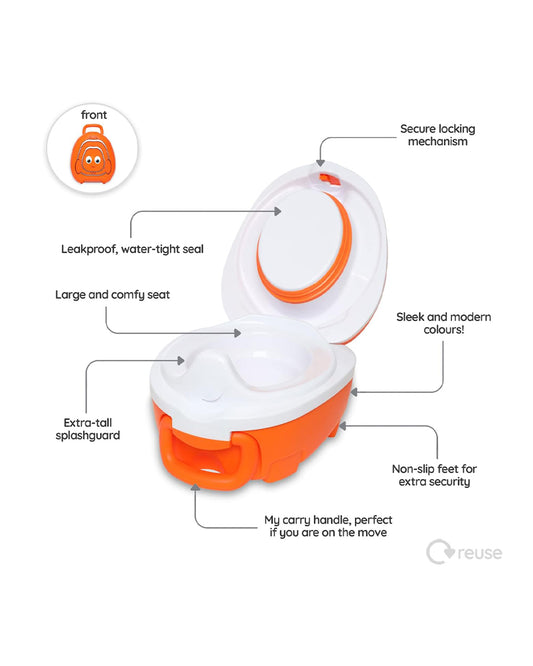 front

Secure locking mechanism

Leakproof, water-tight seal

Large and comfy seat

Sleek and modern colours!

Extra-tall splashguard

Non-slip feet for extra security

My carry handle, perfect if you are on the move

reuse