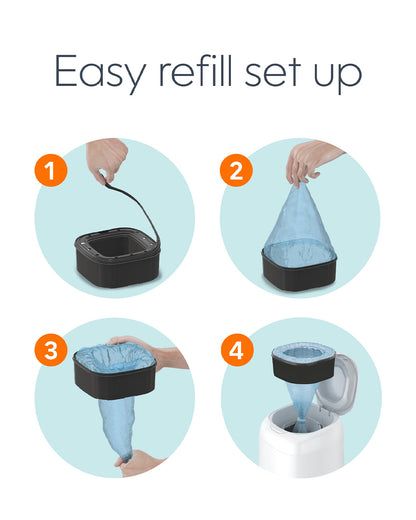 Easy refill set up

1

2

3

4