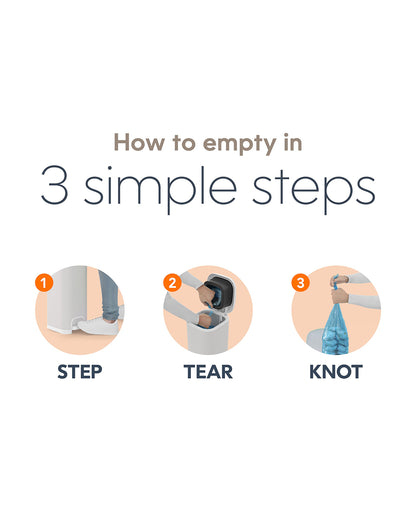 How to empty in
3 simple steps

1
STEP

2
TEAR

3
KNOT