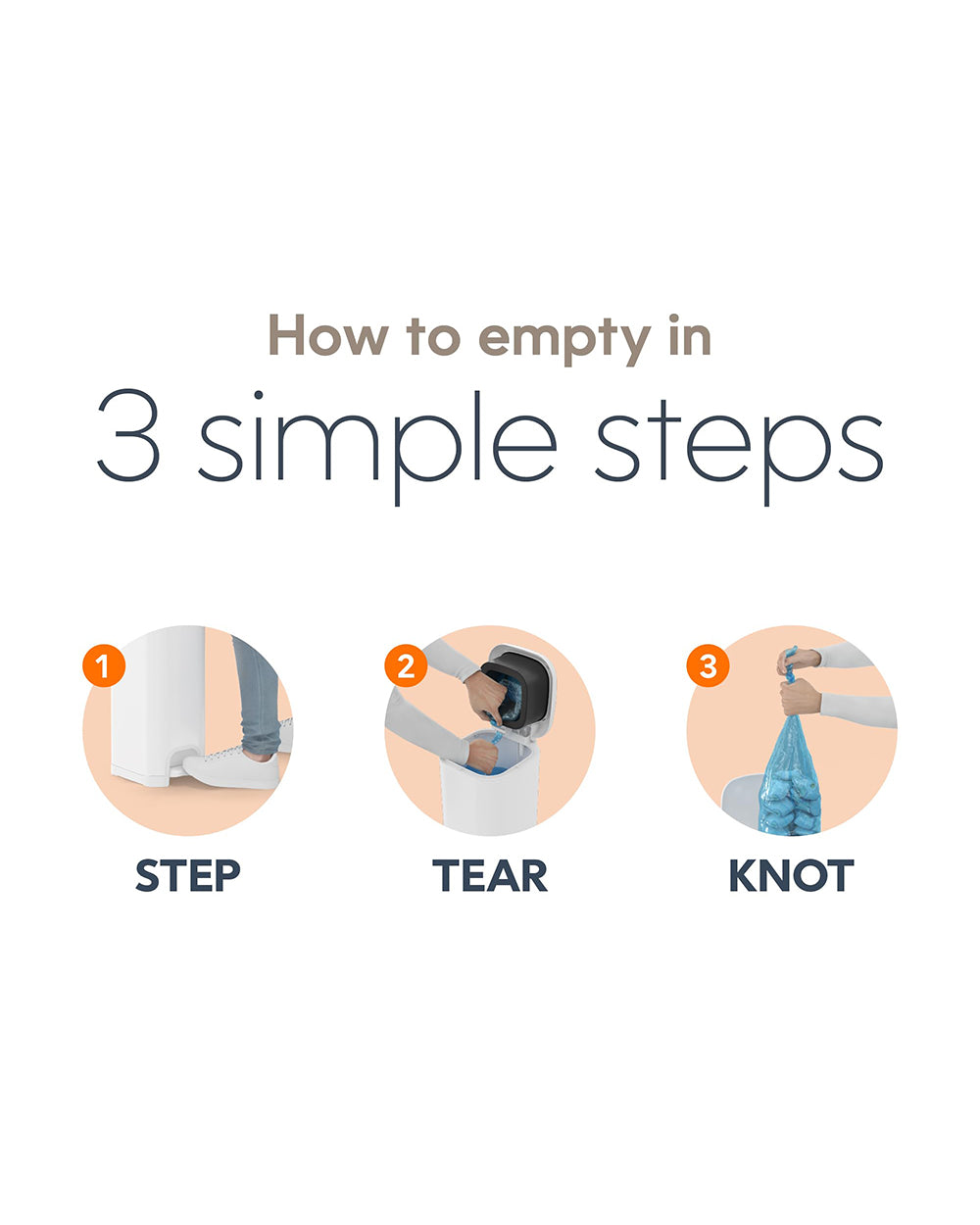 How to empty in
3 simple steps

1
STEP

2
TEAR

3
KNOT