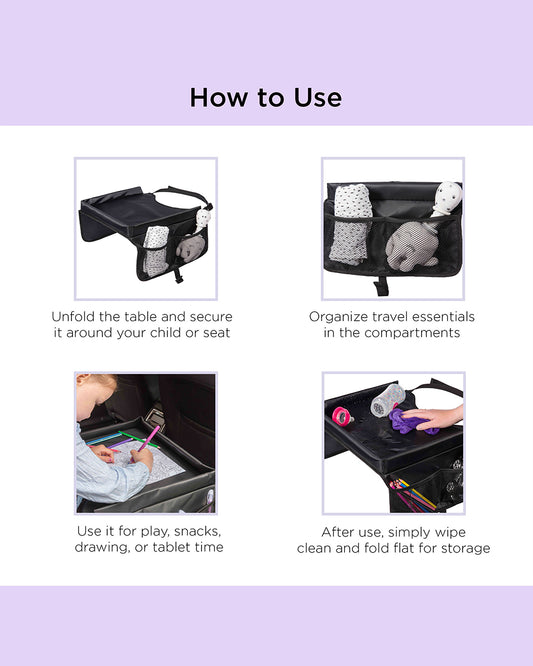 How to Use

Unfold the table and secure it around your child or seat

Organize travel essentials in the compartments

Use it for play, snacks, drawing, or tablet time

After use, simply wipe clean and fold flat for storage