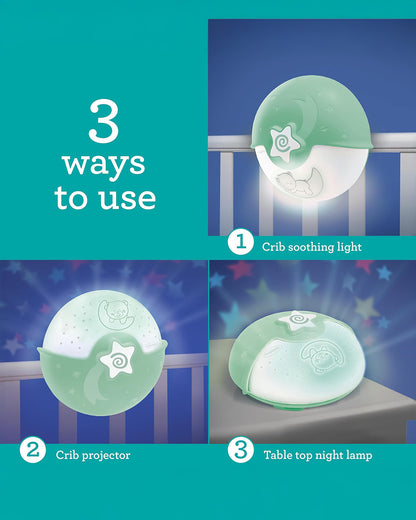 3
ways
to use

1 Crib soothing light

2 Crib projector

3 Table top night lamp