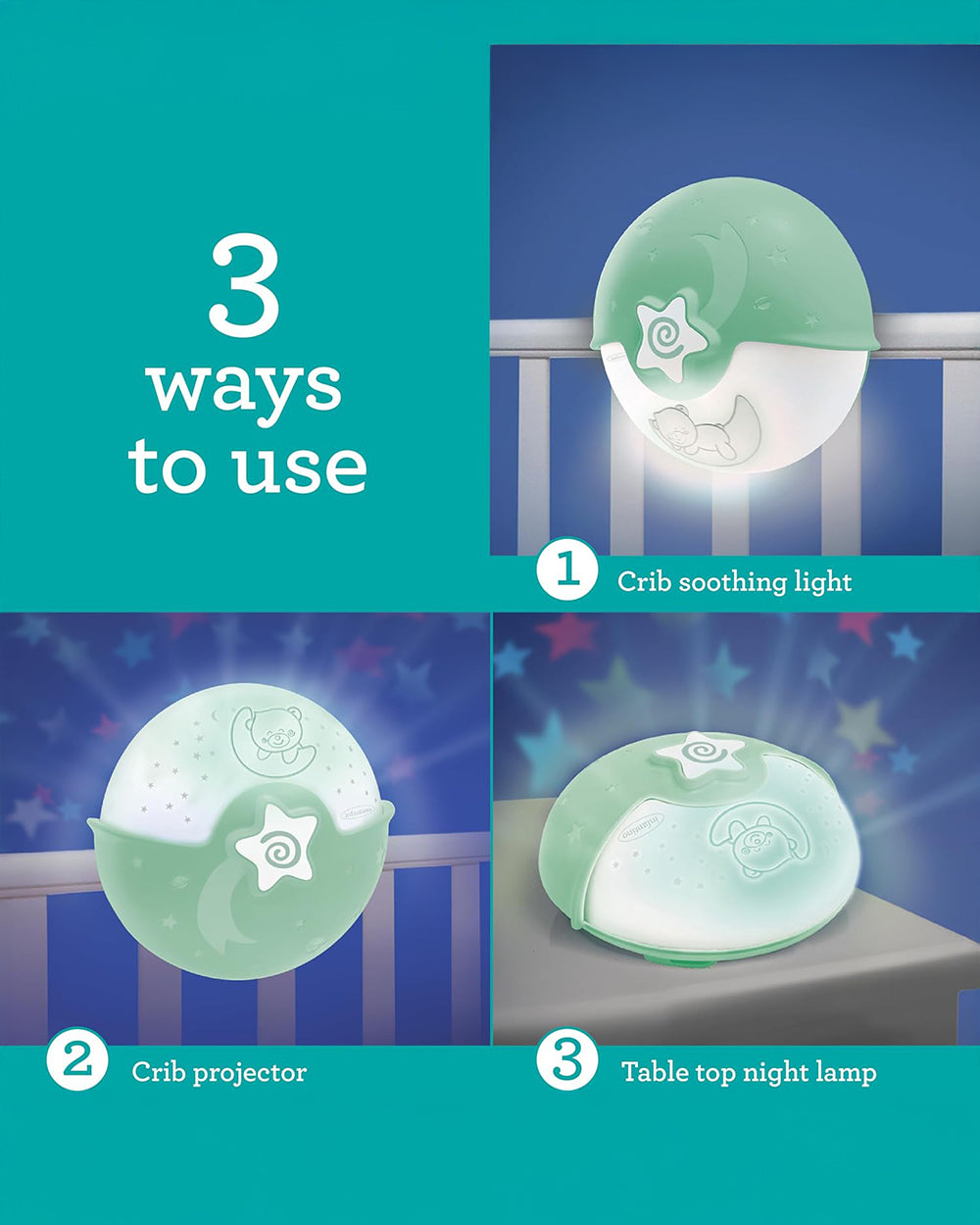 3
ways
to use

1 Crib soothing light

infantino

2 Crib projector

infantino

3 Table top night lamp