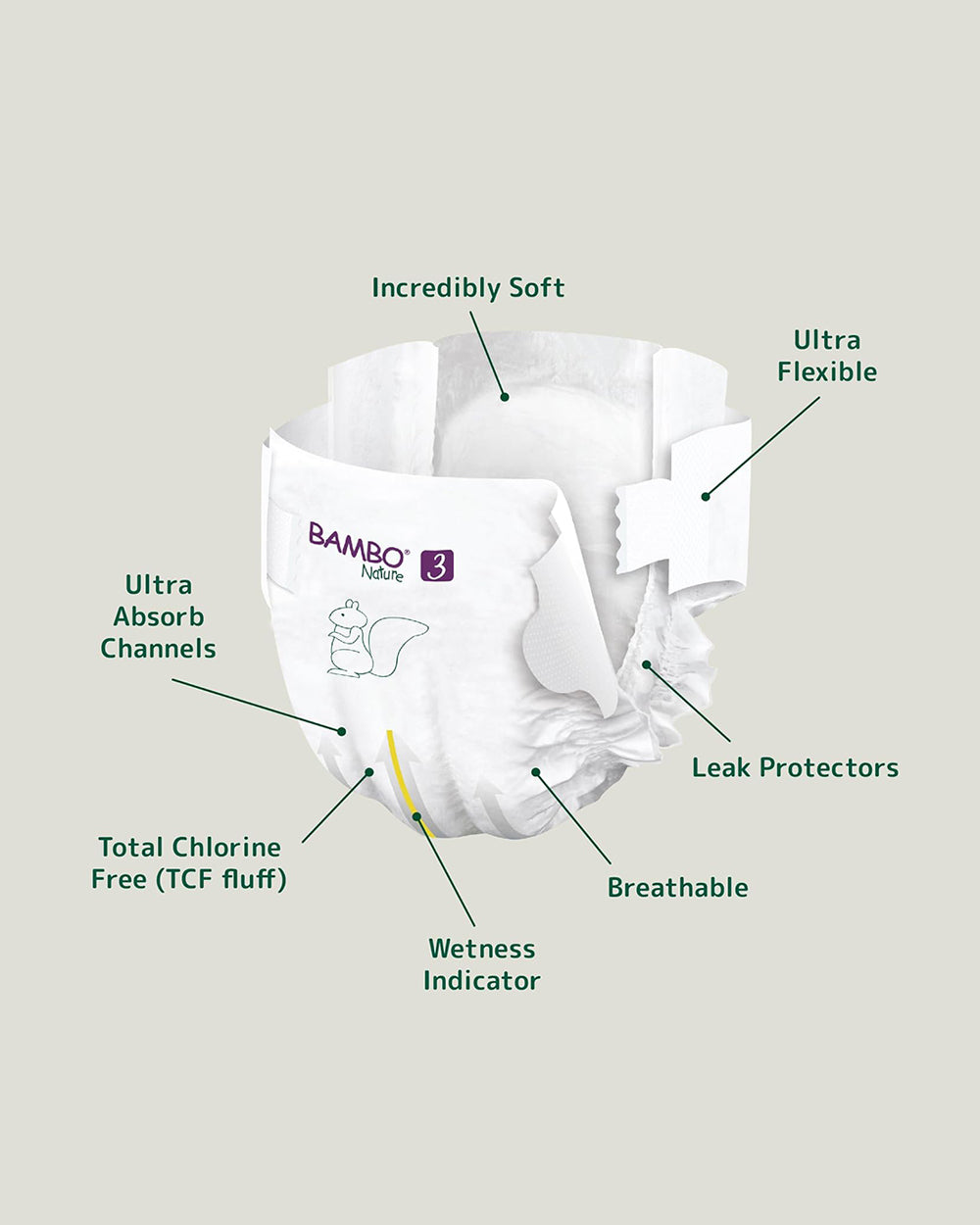 Incredibly Soft

Ultra Flexible

BAMBO® Nature 3

Ultra Absorb Channels

Leak Protectors

Total Chlorine Free (TCF fluff)

Breathable

Wetness Indicator