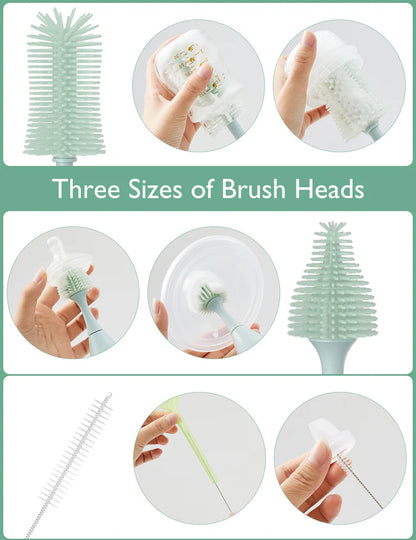 Three Sizes of Brush Heads