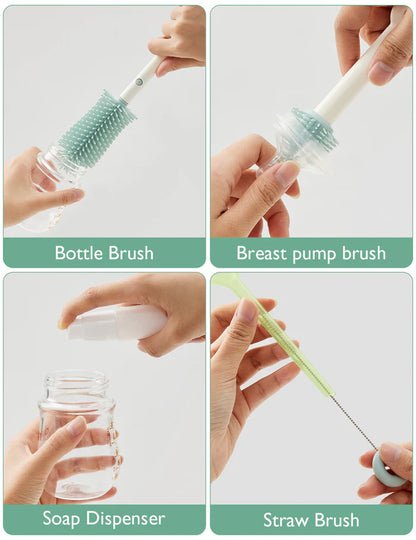 Bottle Brush

Breast pump brush

Soap Dispenser

Straw Brush