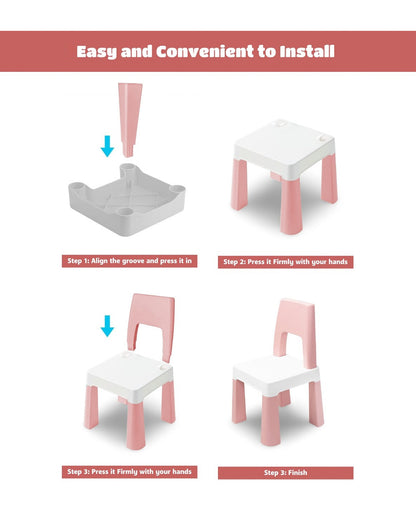 Easy and Convenient to Install

Step 1: Align the groove and press it in

Step 2: Press it Firmly with your hands

Step 3: Press it Firmly with your hands

Step 3: Finish