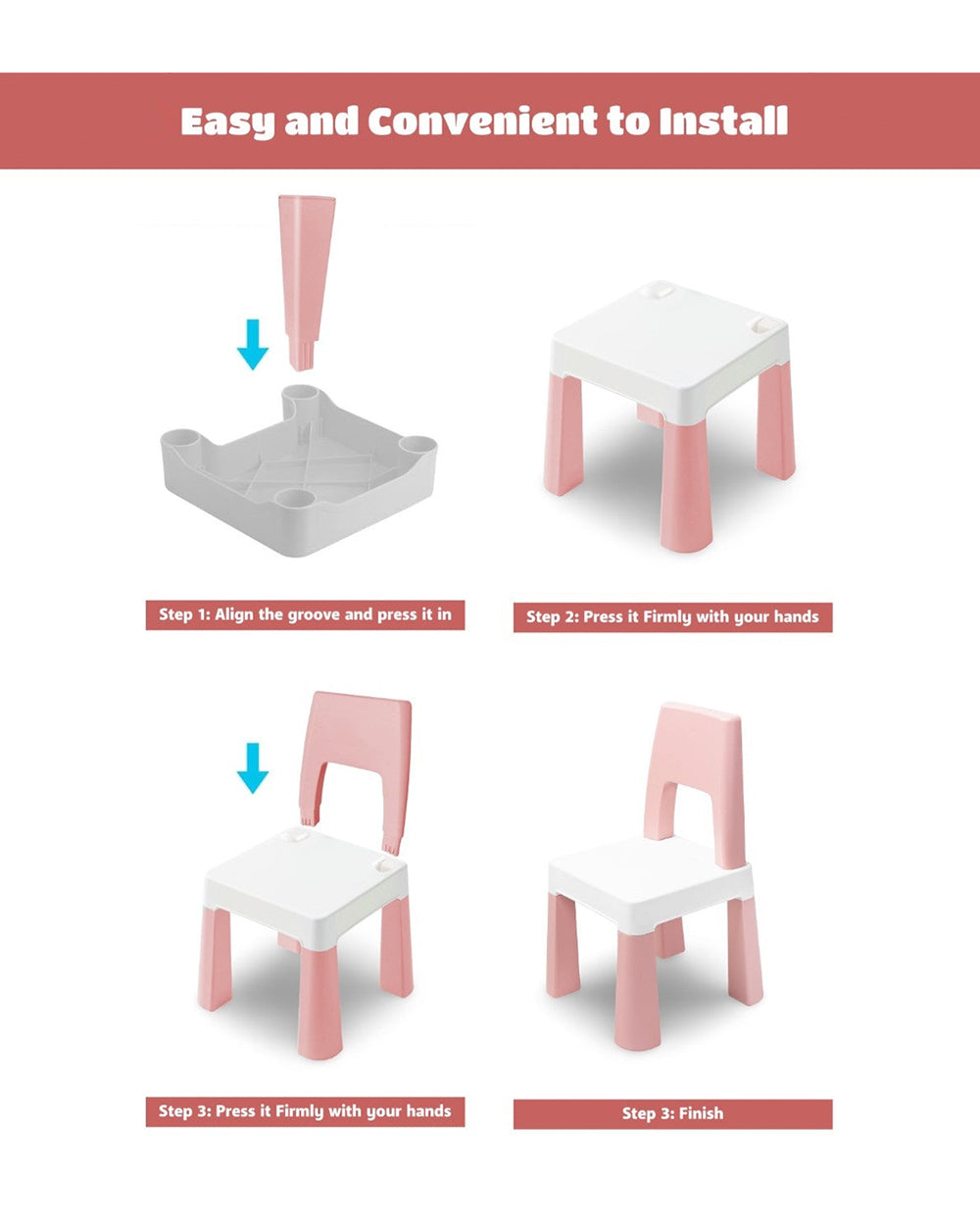 Easy and Convenient to Install

Step 1: Align the groove and press it in

Step 2: Press it Firmly with your hands

Step 3: Press it Firmly with your hands

Step 3: Finish