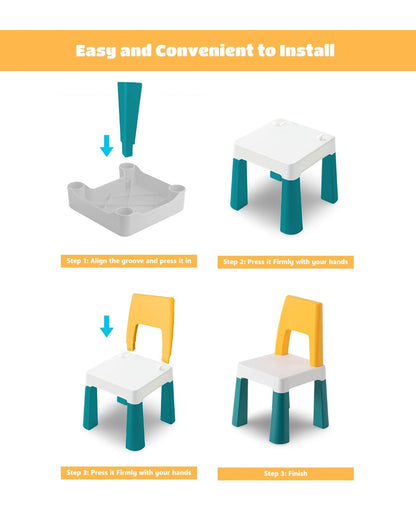 Easy and Convenient to Install

Step 1: Align the groove and press it in

Step 2: Press it Firmly with your hands

Step 3: Press it Firmly with your hands

Step 3: Finish