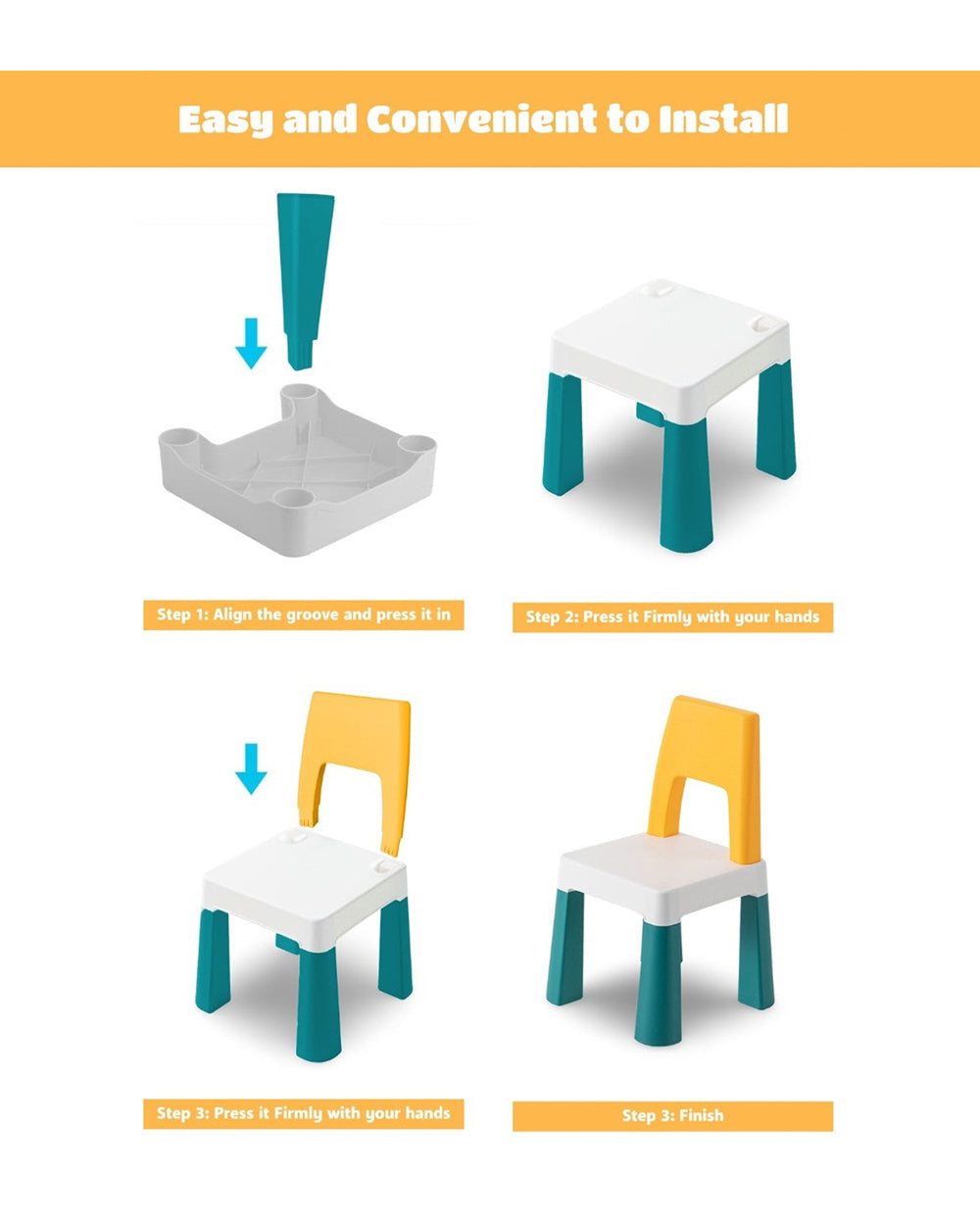 Easy and Convenient to Install

Step 1: Align the groove and press it in

Step 2: Press it Firmly with your hands

Step 3: Press it Firmly with your hands

Step 3: Finish