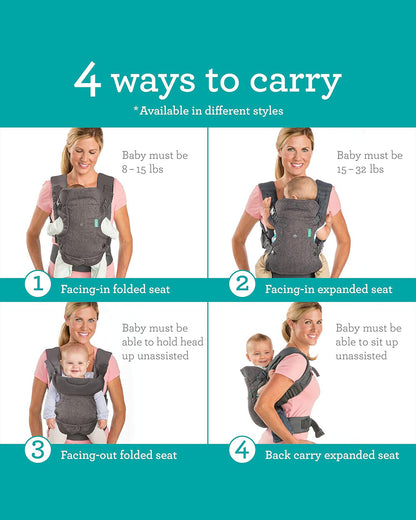 4 ways to carry

*Available in different styles

Baby must be 8 – 15 lbs

1 Facing-in folded seat

Baby must be 15 – 32 lbs

2 Facing-in expanded seat

Baby must be able to hold head up unassisted

3 Facing-out folded seat

Baby must be able to sit up unassisted

4 Back carry expanded seat