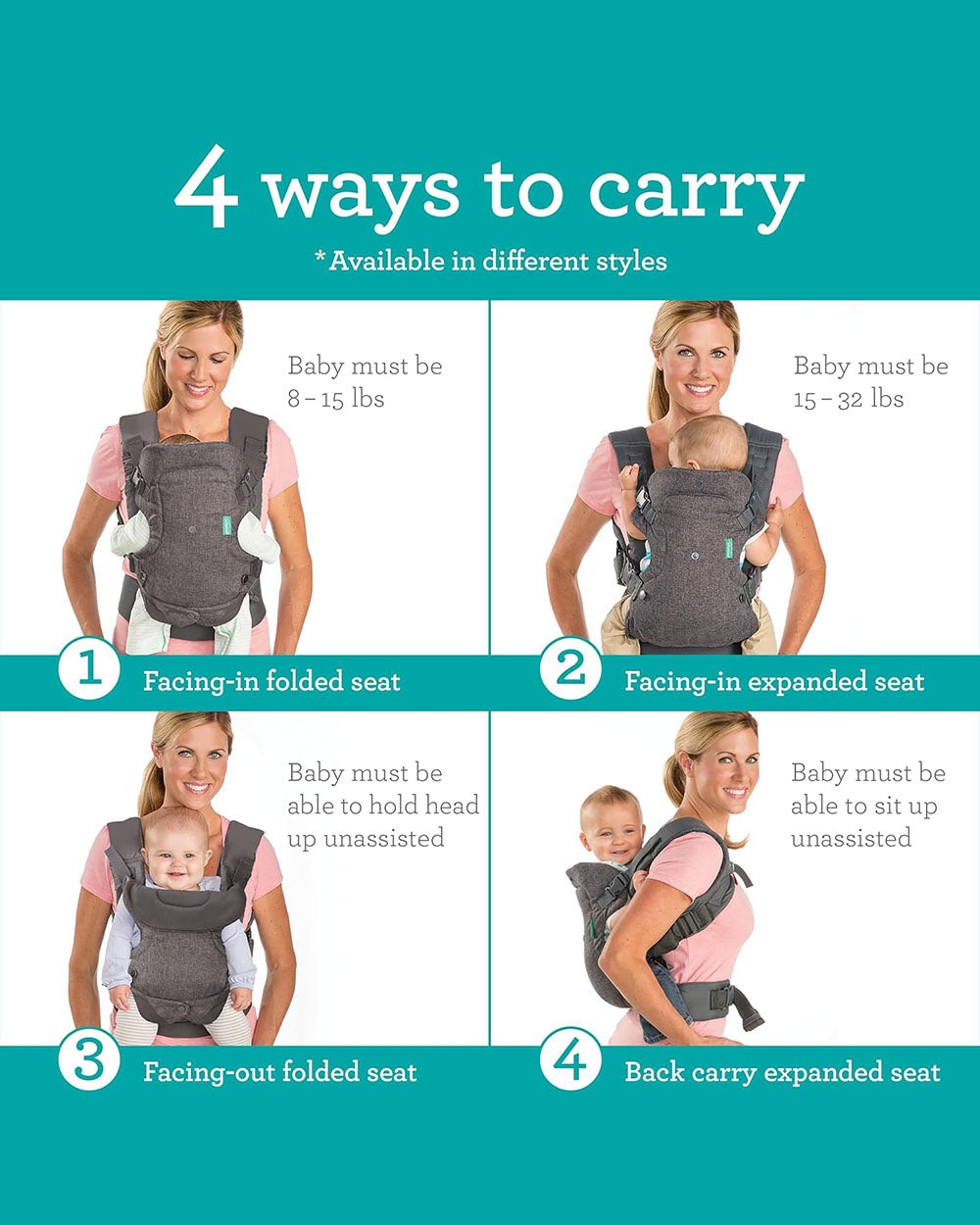 4 ways to carry

*Available in different styles

Baby must be 8 – 15 lbs

1 Facing-in folded seat

Baby must be 15 – 32 lbs

2 Facing-in expanded seat

Baby must be able to hold head up unassisted

3 Facing-out folded seat

Baby must be able to sit up unassisted

4 Back carry expanded seat