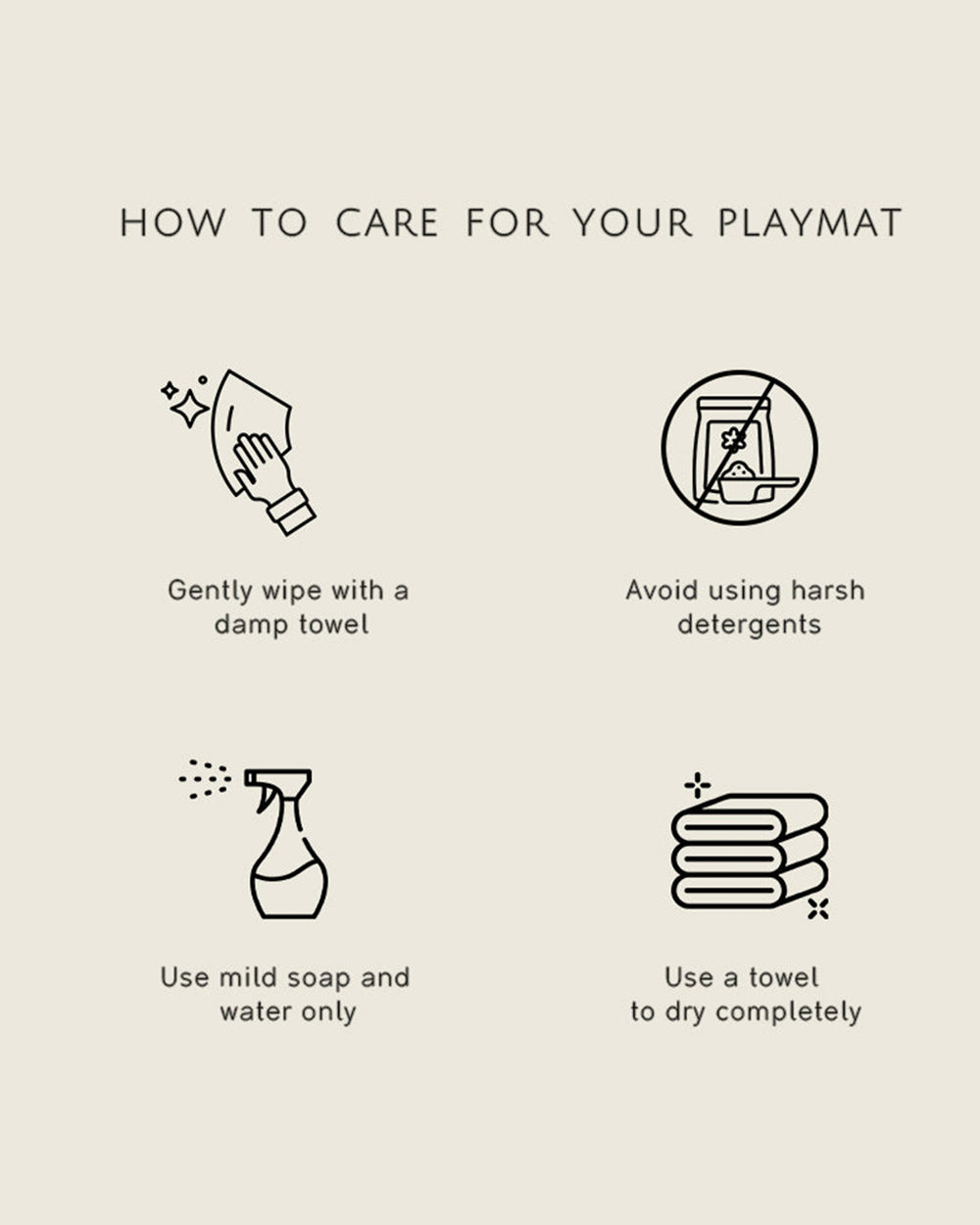 HOW TO CARE FOR YOUR PLAYMAT

Gently wipe with a damp towel

Avoid using harsh detergents

Use mild soap and water only

Use a towel to dry completely