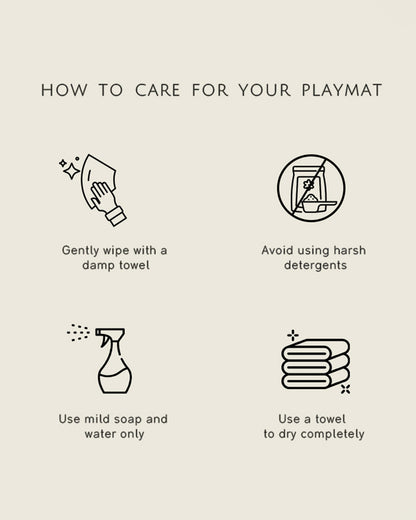 HOW TO CARE FOR YOUR PLAYMAT

Gently wipe with a damp towel

Avoid using harsh detergents

Use mild soap and water only

Use a towel to dry completely