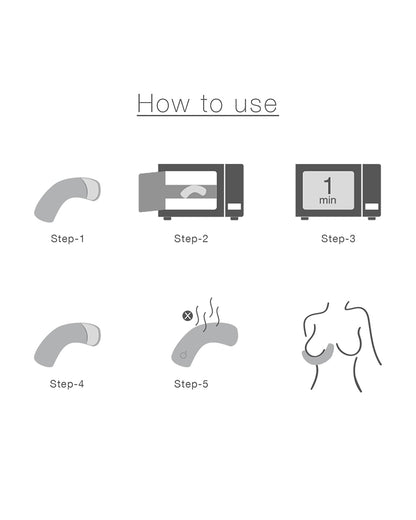 How to use

Step-1

Step-2

1
min

Step-3

Step-4

Step-5