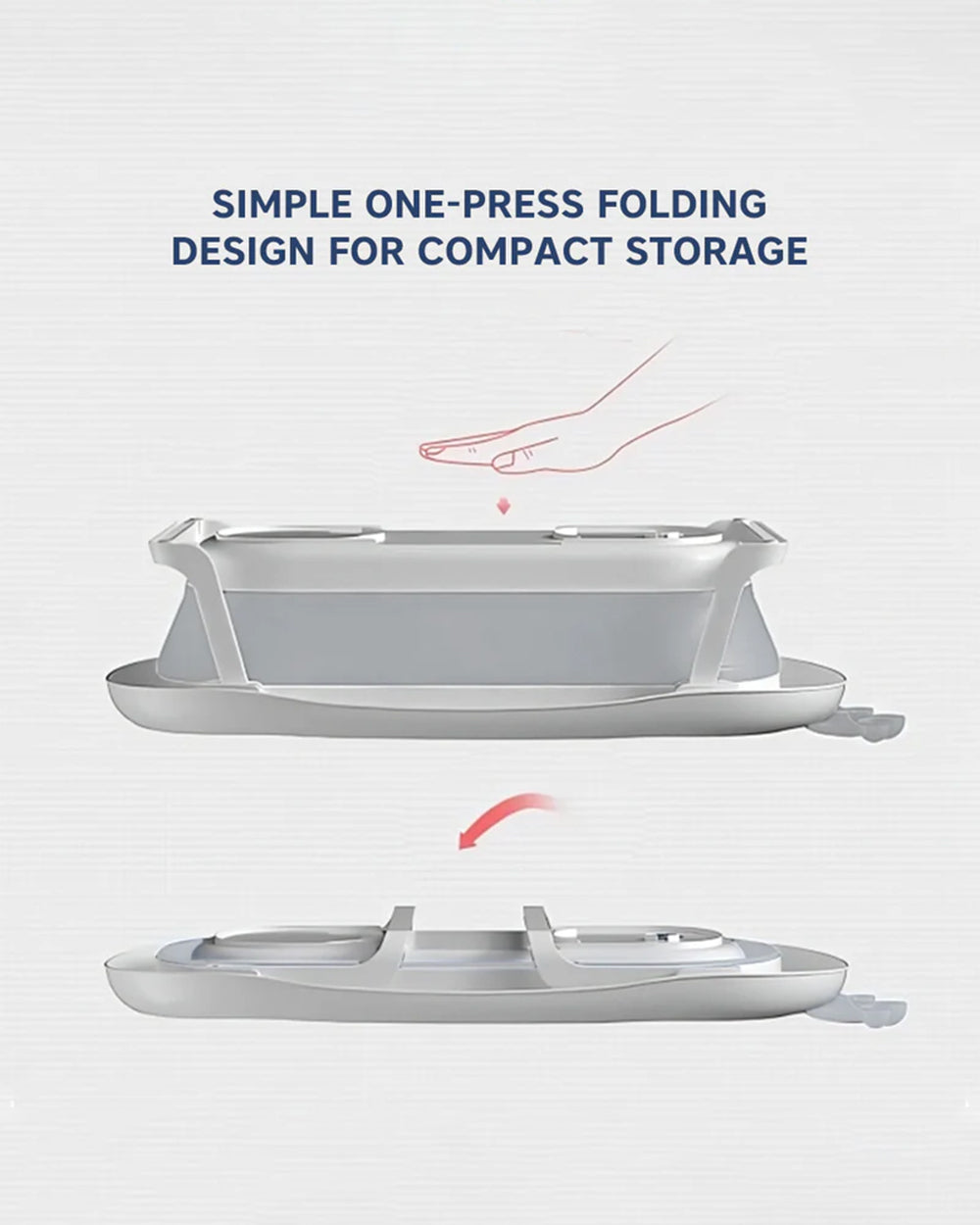 SIMPLE ONE-PRESS FOLDING DESIGN FOR COMPACT STORAGE