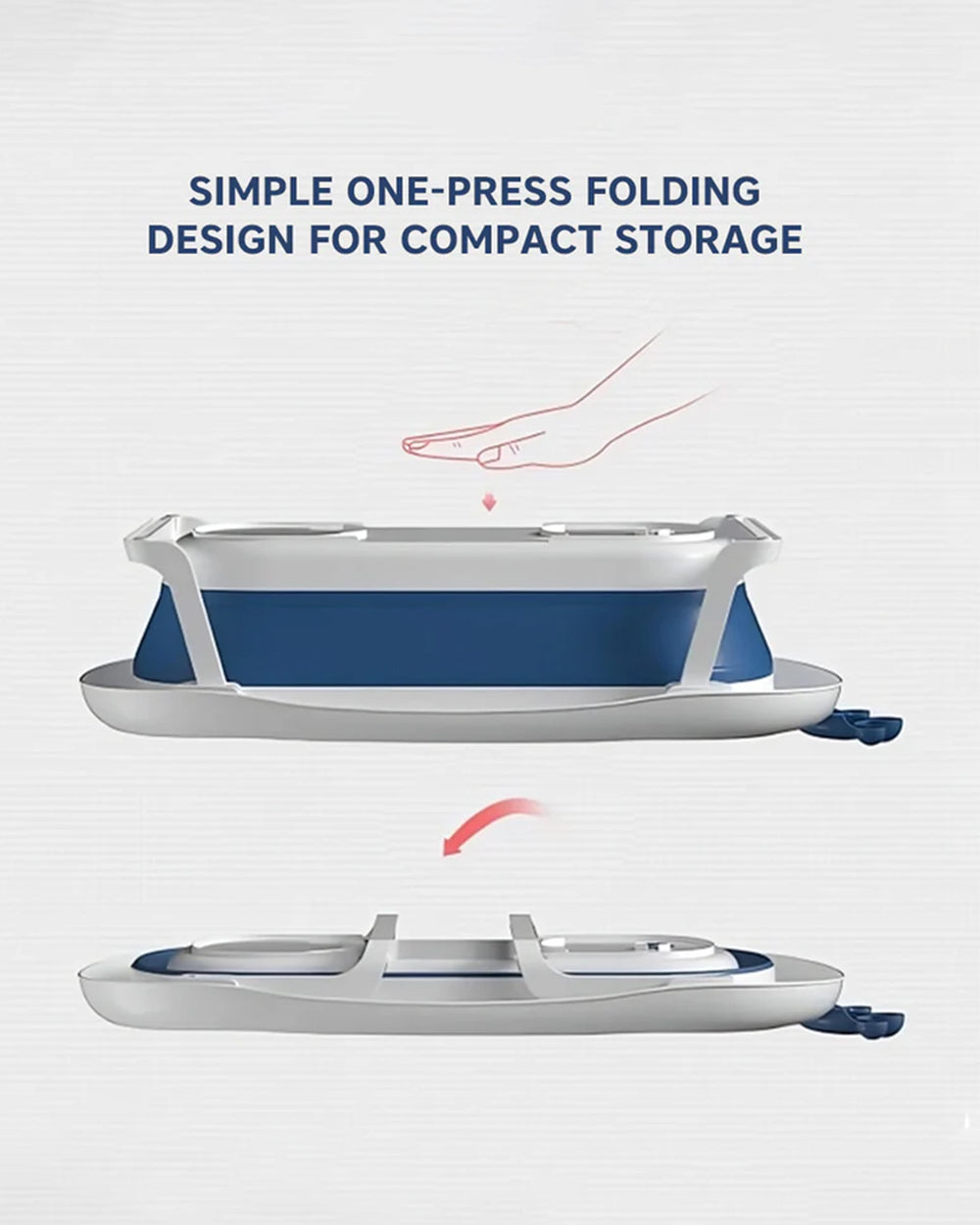 SIMPLE ONE-PRESS FOLDING DESIGN FOR COMPACT STORAGE