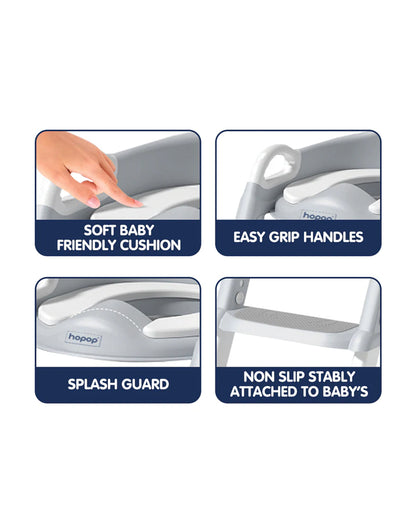 SOFT BABY FRIENDLY CUSHION

hopop

EASY GRIP HANDLES

hopop

SPLASH GUARD

NON SLIP STABLY ATTACHED TO BABY'S