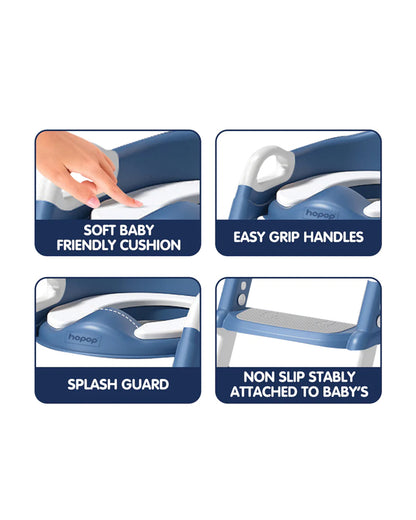 SOFT BABY FRIENDLY CUSHION

hopop

EASY GRIP HANDLES

hopop

SPLASH GUARD

NON SLIP STABLY ATTACHED TO BABY'S