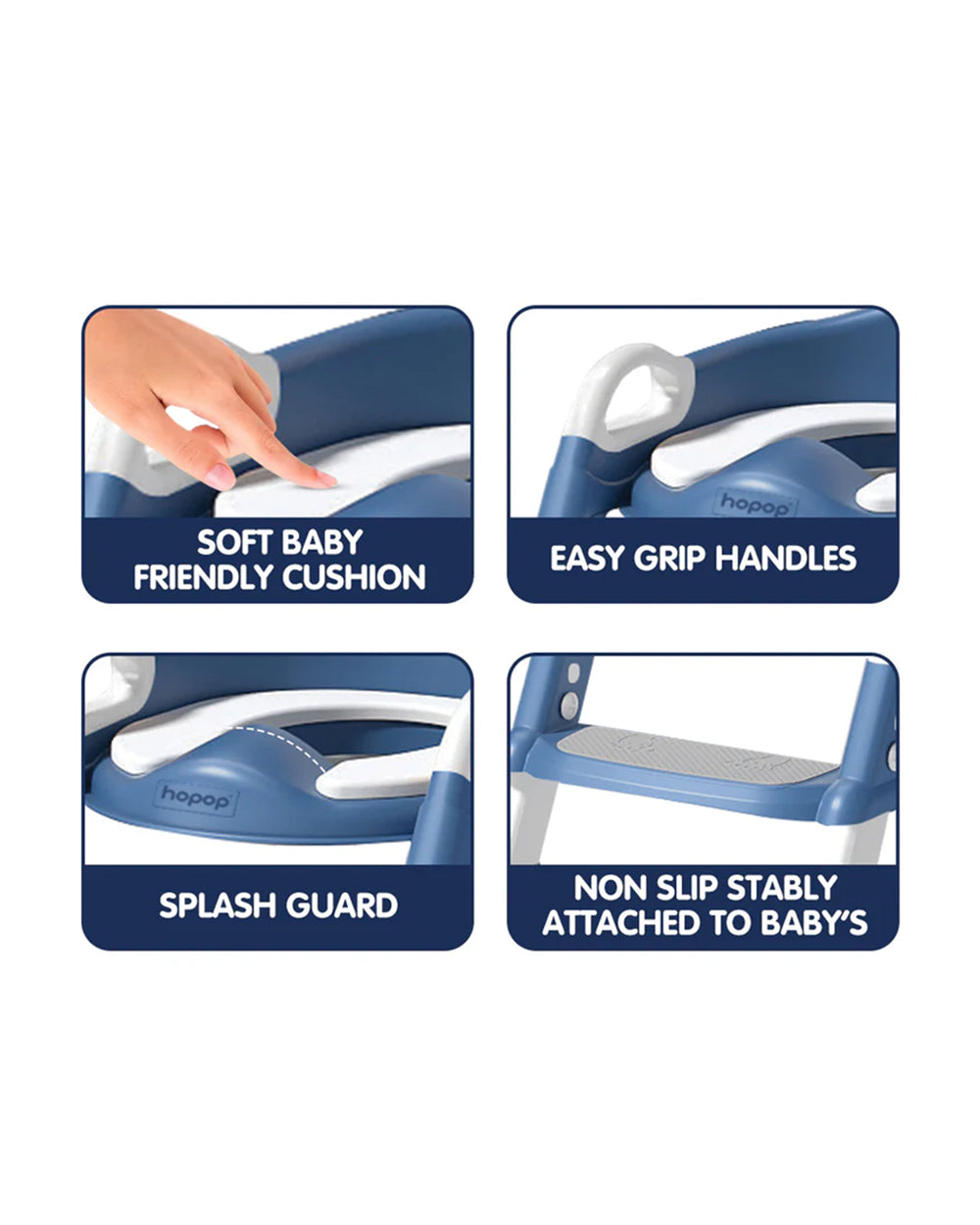 SOFT BABY FRIENDLY CUSHION

hopop

EASY GRIP HANDLES

hopop

SPLASH GUARD

NON SLIP STABLY ATTACHED TO BABY'S