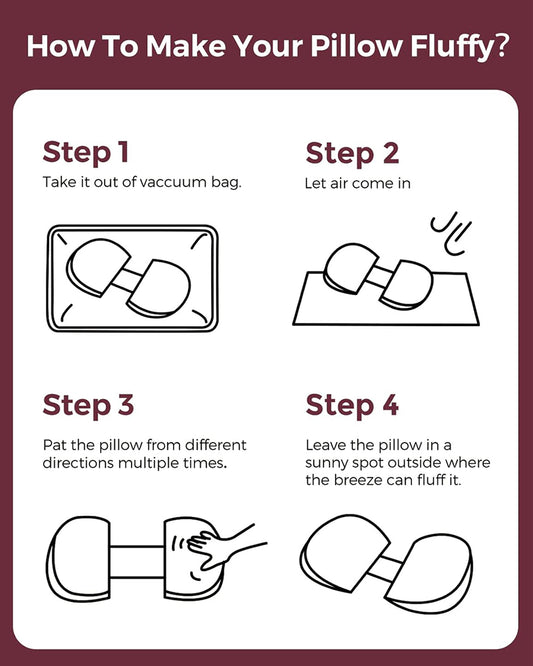 How To Make Your Pillow Fluffy?

Step 1

Take it out of vaccuum bag.

Step 2

Let air come in

Step 3

Pat the pillow from different directions multiple times.

Step 4

Leave the pillow in a sunny spot outside where the breeze can fluff it.