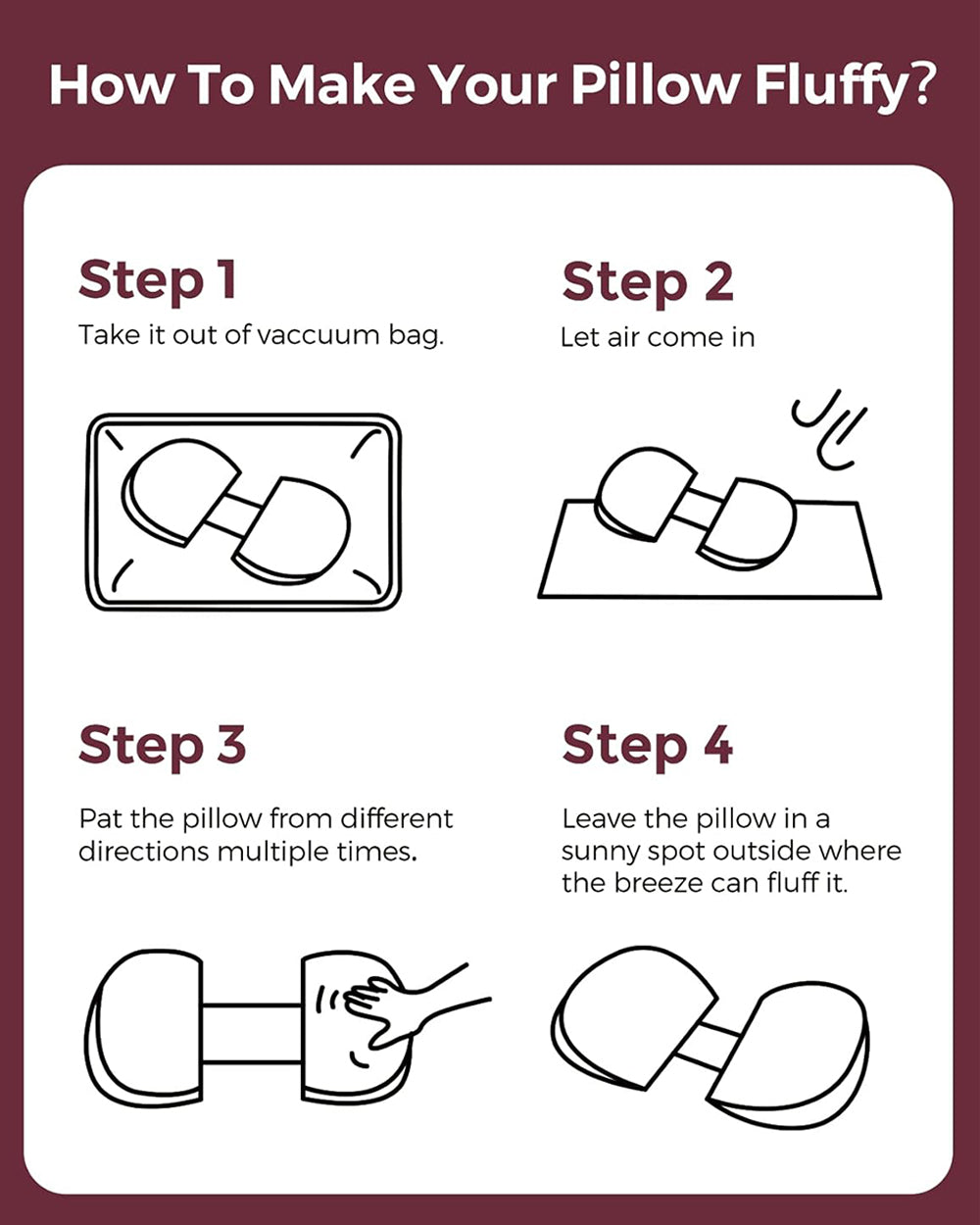 How To Make Your Pillow Fluffy?

Step 1
Take it out of vaccuum bag.

Step 2
Let air come in

Step 3
Pat the pillow from different directions multiple times.

Step 4
Leave the pillow in a sunny spot outside where the breeze can fluff it.