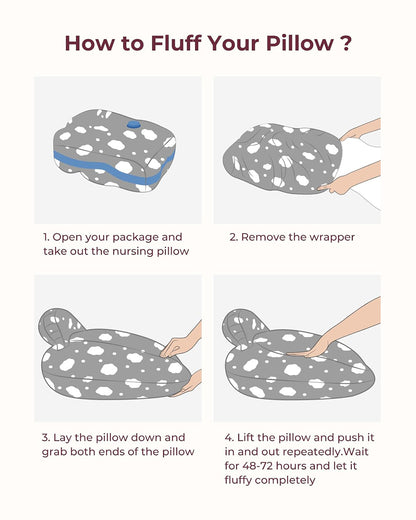 How to Fluff Your Pillow ?

1. Open your package and take out the nursing pillow

2. Remove the wrapper

3. Lay the pillow down and grab both ends of the pillow

4. Lift the pillow and push it in and out repeatedly.Wait for 48-72 hours and let it fluffy completely