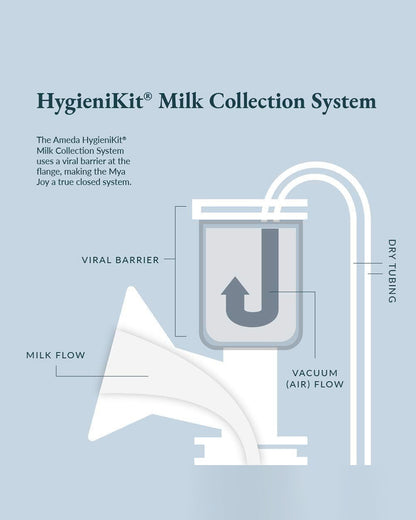 HygieniKit® Milk Collection System

The Ameda HygieniKit® Milk Collection System uses a viral barrier at the flange, making the Mya Joy a true closed system.

VIRAL BARRIER

DRY TUBING

MILK FLOW

VACUUM (AIR) FLOW