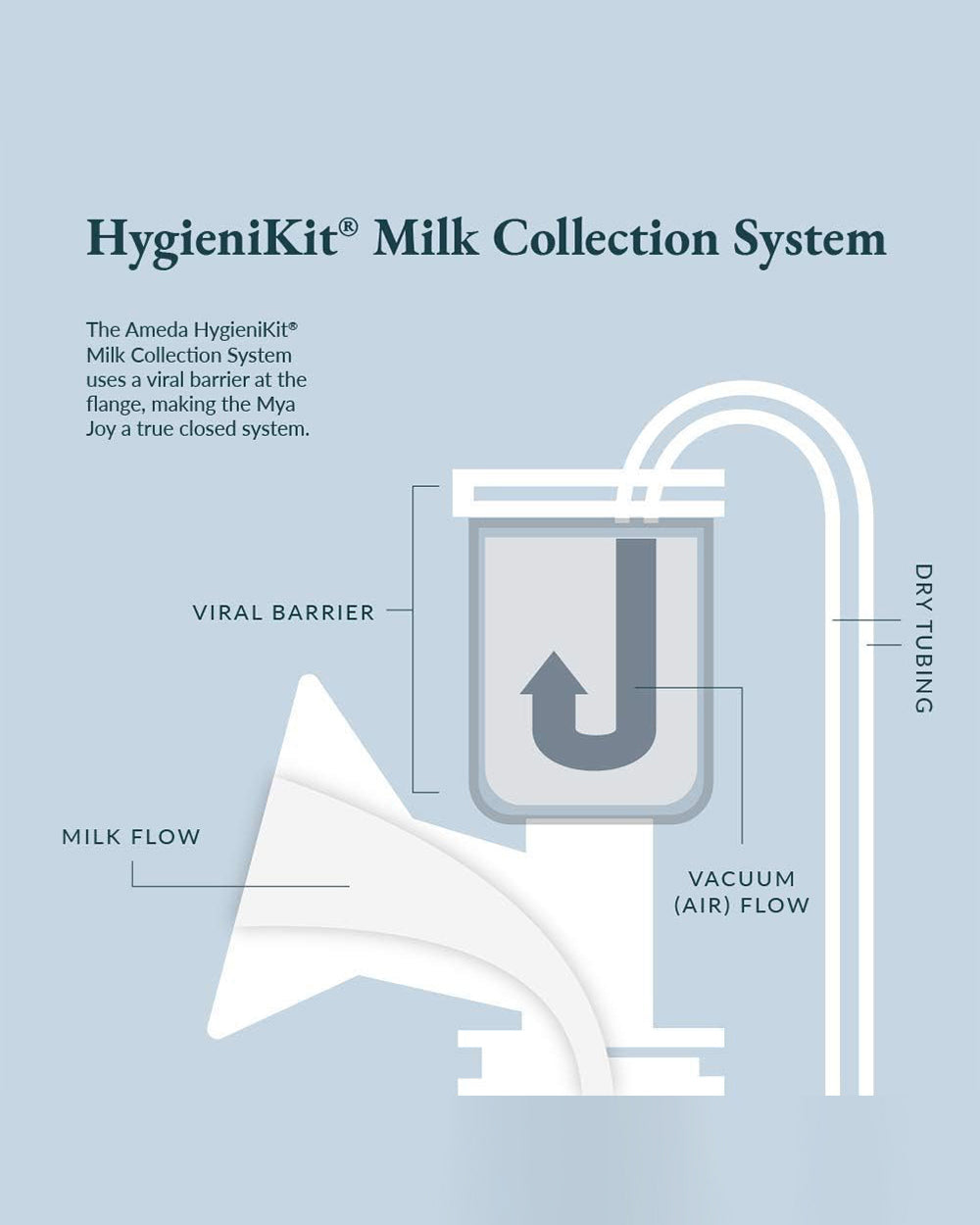 HygieniKit® Milk Collection System

The Ameda HygieniKit® Milk Collection System uses a viral barrier at the flange, making the Mya Joy a true closed system.

VIRAL BARRIER

DRY TUBING

MILK FLOW

VACUUM (AIR) FLOW