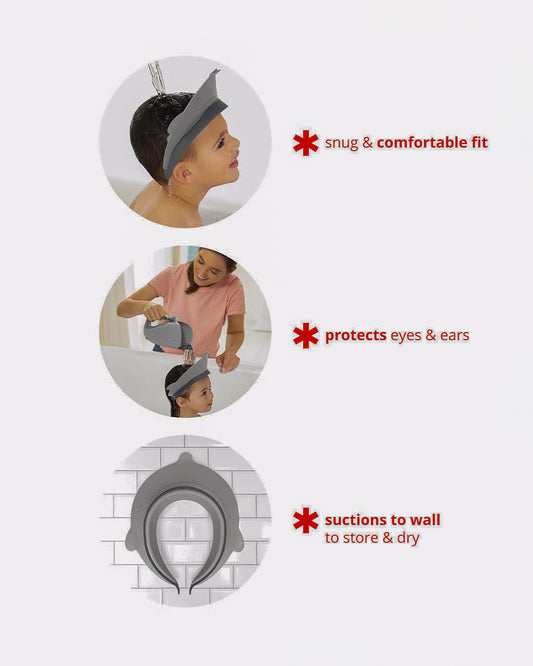 snug & comfortable fit

protects eyes & ears

suctions to wall
to store & dry