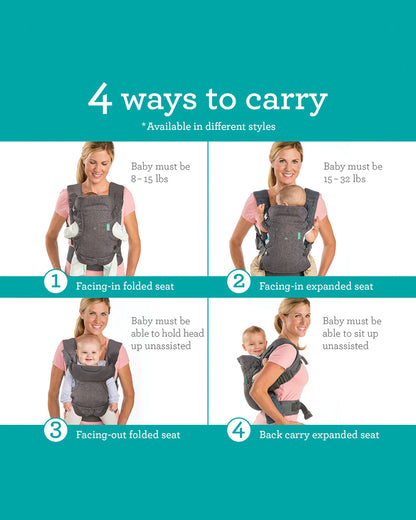 4 ways to carry

*Available in different styles

Baby must be 8 – 15 lbs

1 Facing-in folded seat

Baby must be 15 – 32 lbs

2 Facing-in expanded seat

Baby must be able to hold head up unassisted

3 Facing-out folded seat

Baby must be able to sit up unassisted

4 Back carry expanded seat