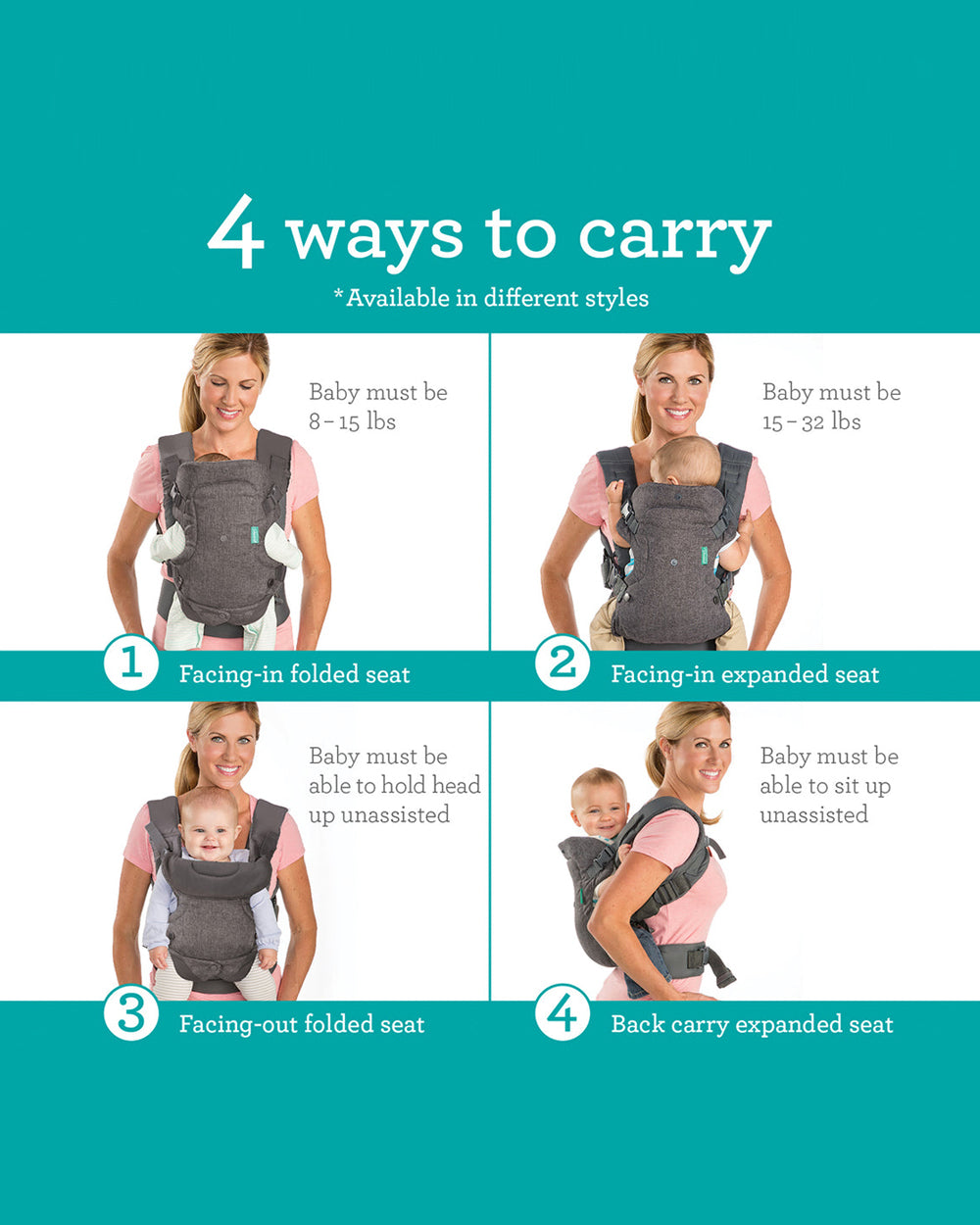 4 ways to carry

*Available in different styles

Baby must be 8 – 15 lbs

1 Facing-in folded seat

Baby must be 15 – 32 lbs

2 Facing-in expanded seat

Baby must be able to hold head up unassisted

3 Facing-out folded seat

Baby must be able to sit up unassisted

4 Back carry expanded seat