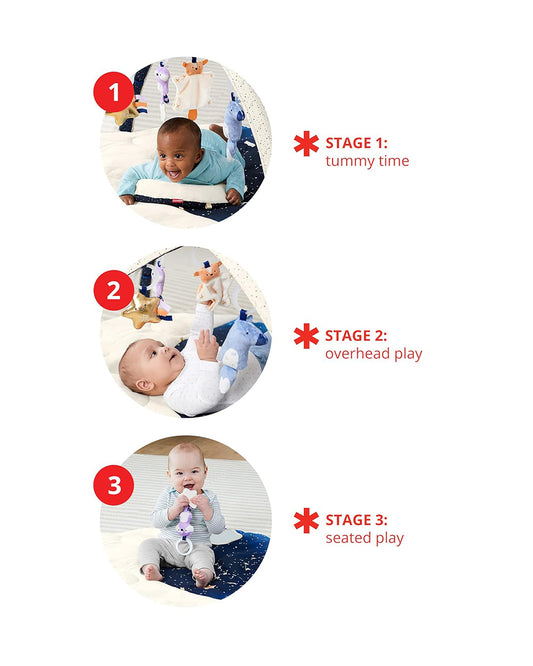 1

STAGE 1:
tummy time

2

STAGE 2:
overhead play

3

STAGE 3:
seated play