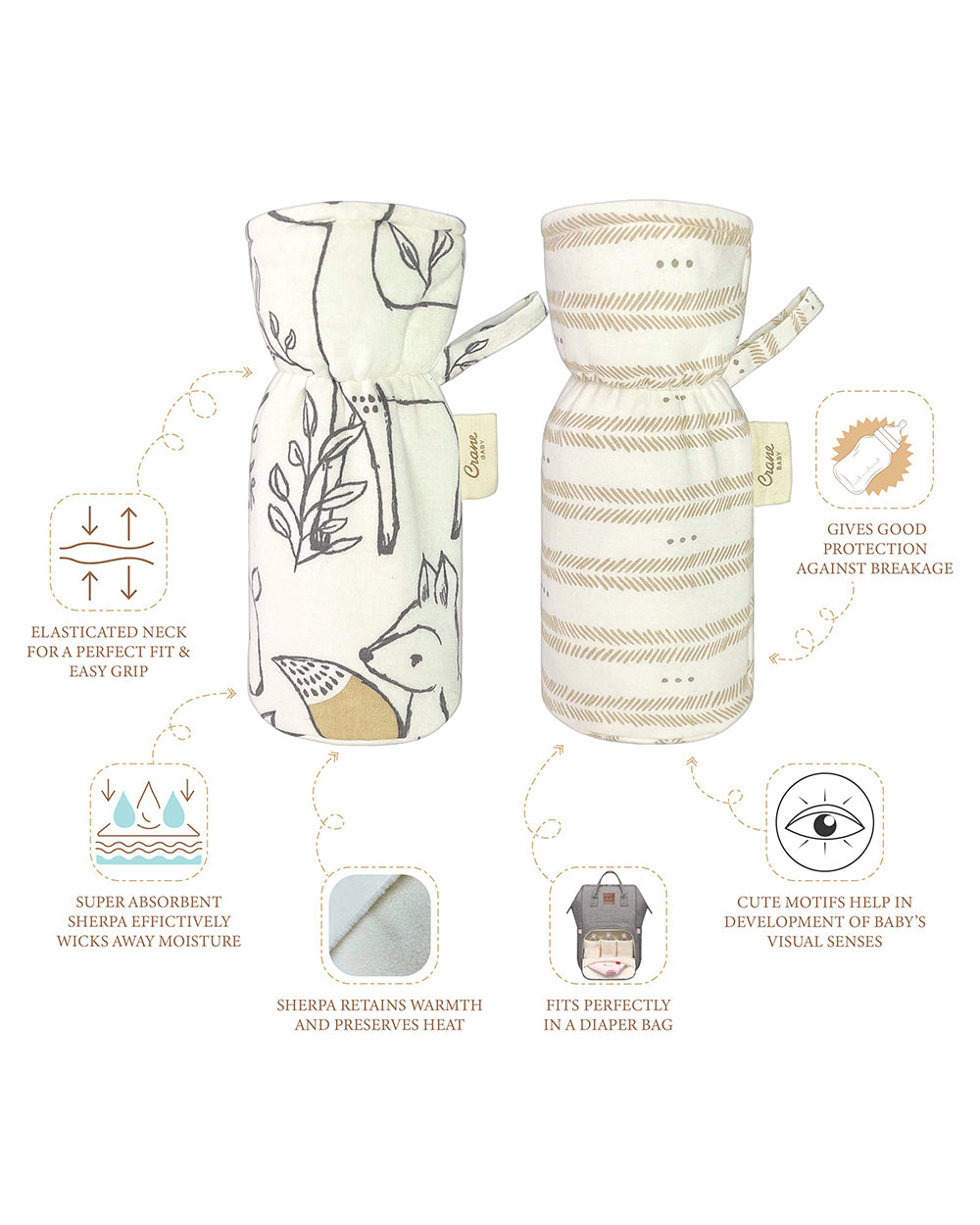 Crane BABY

Crane BABY

ELASTICATED NECK FOR A PERFECT FIT & EASY GRIP

GIVES GOOD PROTECTION AGAINST BREAKAGE

SUPER ABSORBENT SHERPA EFFICTIVELY WICKS AWAY MOISTURE

SHERPA RETAINS WARMTH AND PRESERVES HEAT

FITS PERFECTLY IN A DIAPER BAG

CUTE MOTIFS HELP IN DEVELOPMENT OF BABY'S VISUAL SENSES