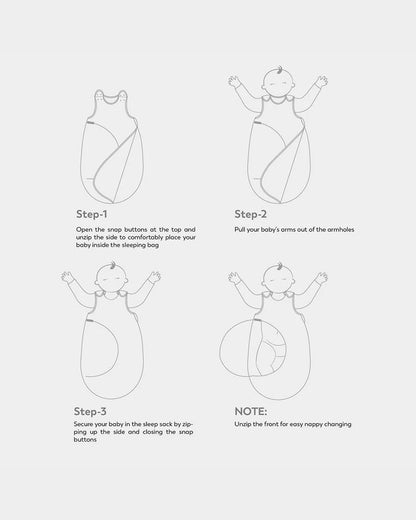 Step-1

Open the snap buttons at the top and unzip the side to comfortably place your baby inside the sleeping bag

Step-2

Pull your baby's arms out of the armholes

Step-3

Secure your baby in the sleep sack by zipping up the side and closing the snap buttons

NOTE:

Unzip the front for easy nappy changing