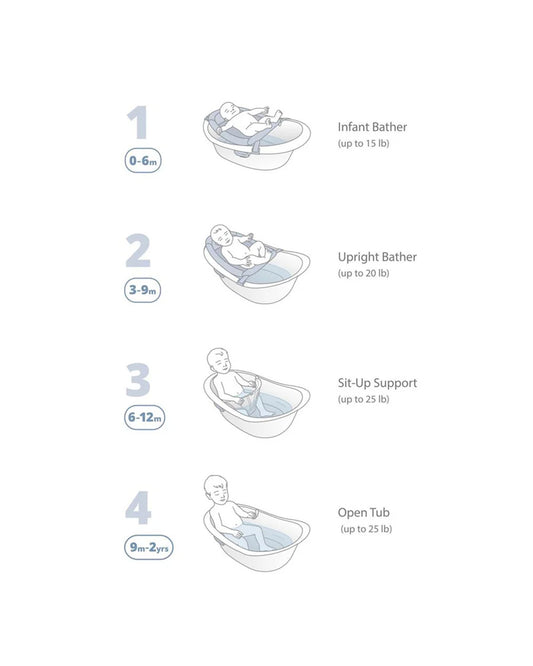 1
0-6m

Infant Bather
(up to 15 lb)

2
3-9m

Upright Bather
(up to 20 lb)

3
6-12m

Sit-Up Support
(up to 25 lb)

4
9m-2yrs

Open Tub
(up to 25 lb)